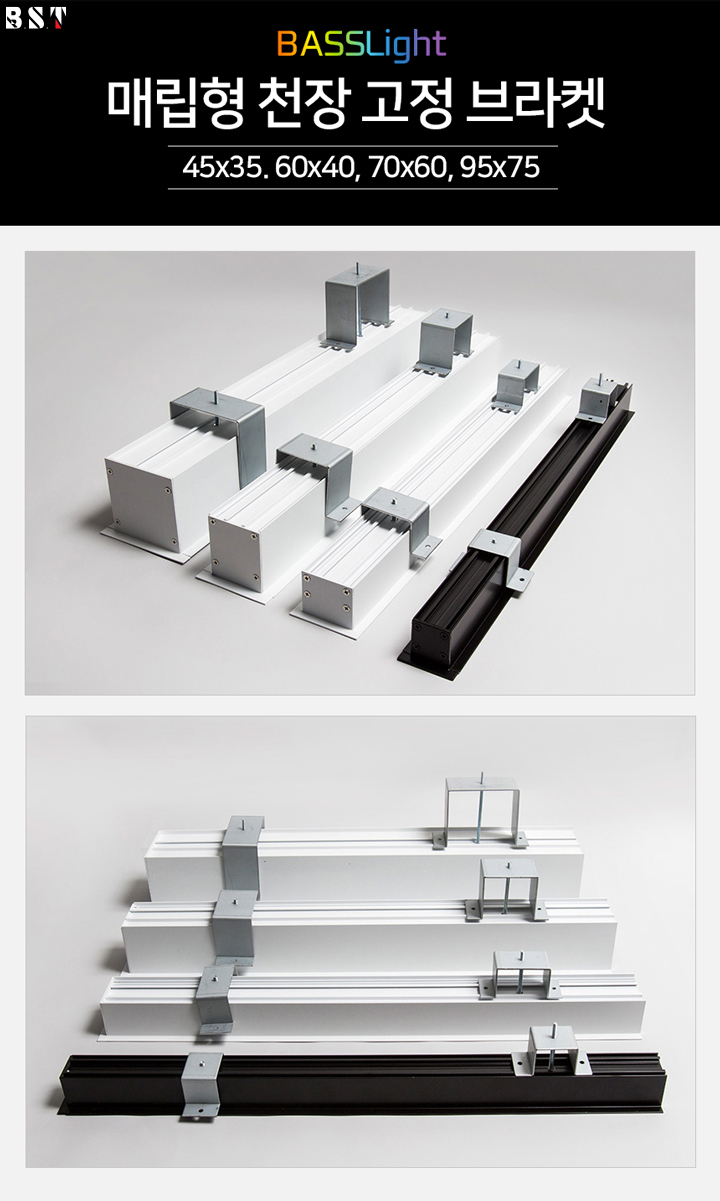 B.S.T

BASSLight

매립형 천장 고정 브라켓

45x35. 60x40, 70x60, 95x75